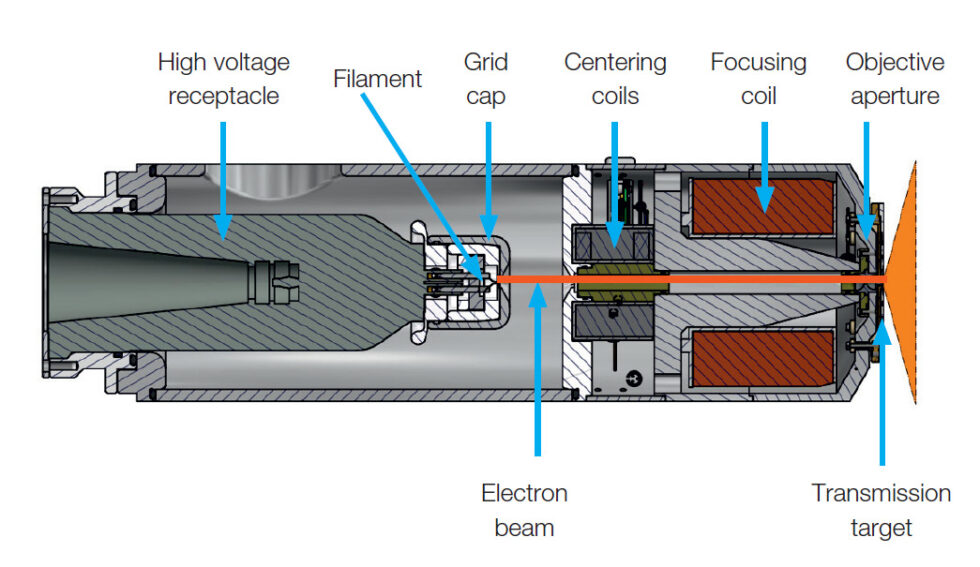 High voltage receptacle

Filament

Grid cap

Centering coils

Focusing coil

Objective aperture

Electron beam

Transmission target